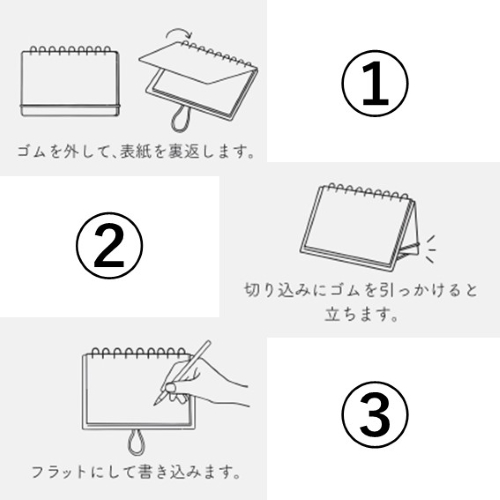 ゴムを外して、表紙を裏返します。

①

②

切り込みにゴムを引っかけると立ちます。

フラットにして書き込みます。

③