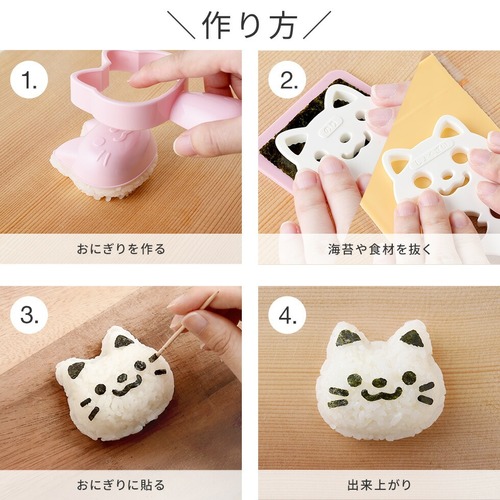 ＼作り方／

1.

おにぎりを作る

2.

海苔や食材を抜く

3.

おにぎりに貼る

4.

出来上がり