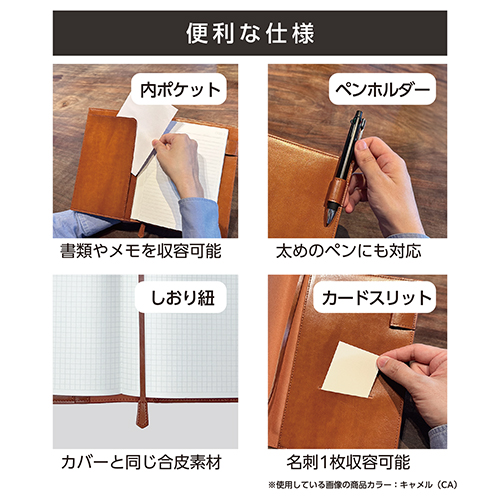 便利な仕様

内ポケット

書類やメモを収容可能

ペンホルダー

太めのペンにも対応

しおり紐

カバーと同じ合皮素材

カードスリット

名刺1枚収容可能

※使用している画像の商品カラー：キャメル（CA）