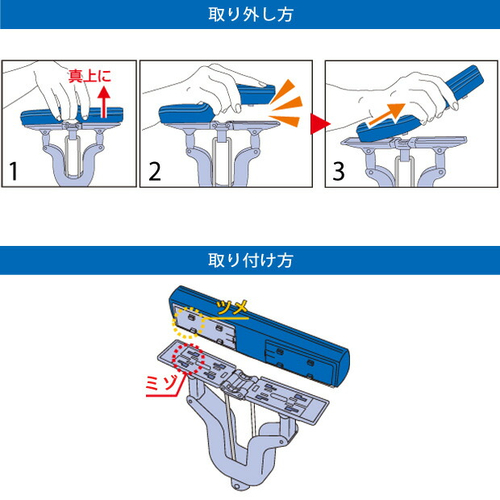 取り外し方

真上に

1

2

3

取り付け方

ツメ

ミゾ