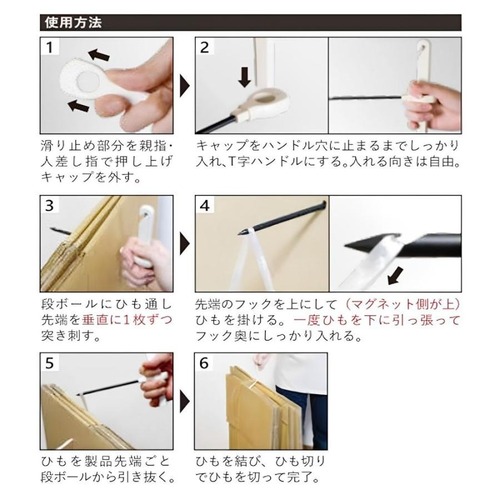 使用方法

1

滑り止め部分を親指・人差し指で押し上げキャップを外す。

2

キャップをハンドル穴に止まるまでしっかり入れ、T字ハンドルにする。入れる向きは自由。

3

段ボールにひも通し先端を垂直に1枚ずつ突き刺す。

4

先端のフックを上にして（マグネット側が上）ひもを掛ける。一度ひもを下に引っ張ってフック奥にしっかり入れる。

5

ひもを製品先端ごと段ボールから引き抜く。

6

ひもを結び、ひも切りでひもを切って完了。