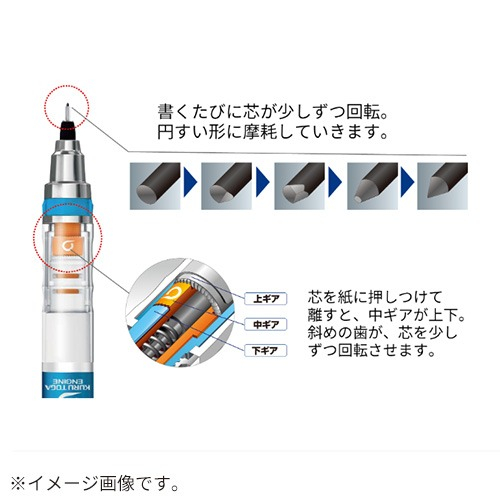 書くたびに芯が少しずつ回転。
円すい形に摩耗していきます。

上ギア
中ギア
下ギア

芯を紙に押しつけて離すと、中ギアが上下。斜めの歯が、芯を少しずつ回転させます。

KURU TOGA ENGINE

※イメージ画像です。