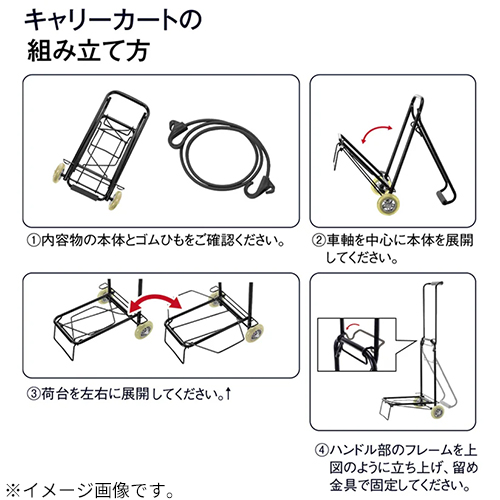 キャリーカートの
組み立て方

①内容物の本体とゴムひもをご確認ください。

②車軸を中心に本体を展開してください。

③荷台を左右に展開してください。↑

④ハンドル部のフレームを上図のように立ち上げ、留め金具で固定してください。

※イメージ画像です。