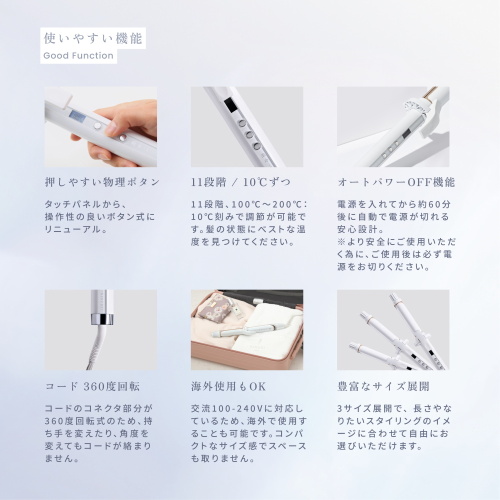 使いやすい機能
Good Function

押しやすい物理ボタン

タッチパネルから、操作性の良いボタン式にリニューアル。

11段階 / 10℃ずつ

11段階、100℃～200℃：10℃刻みで調節が可能です。髪の状態にベストな温度を見つけてください。

オートパワーOFF機能

電源を入れてから約60分後に自動で電源が切れる安心設計。
※より安全にご使用いただく為に、ご使用後は必ず電源をお切りください。

コード 360度回転

コードのコネクタ部分が360度回転式のため、持ち手を変えたり、角度を変えてもコードが絡まりません。

海外使用もOK

交流100-240Vに対応しているため、海外で使用することも可能です。コンパクトなサイズ感でスペースも取りません。

豊富なサイズ展開

3サイズ展開で、長さやなりたいスタイリングのイメージに合わせて自由にお選びいただけます。