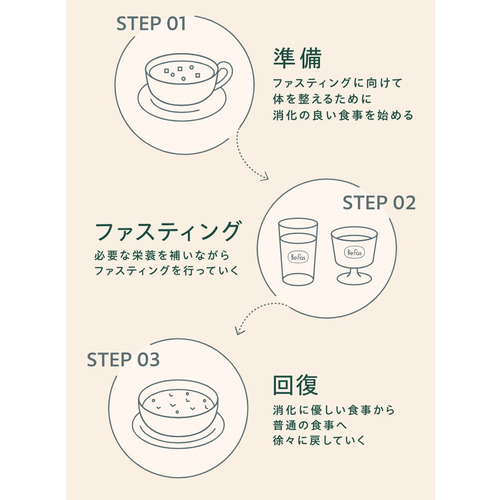 STEP 01

準備
ファスティングに向けて
体を整えるために
消化の良い食事を始める

STEP 02

ファスティング
必要な栄養を補いながら
ファスティングを行っていく

BeFas

BeFas

STEP 03

回復
消化に優しい食事から
普通の食事へ
徐々に戻していく