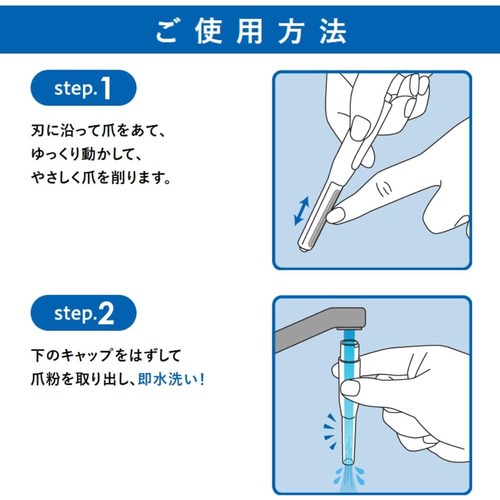 ご使用方法

step.1

刃に沿って爪をあて、
ゆっくり動かして、
やさしく爪を削ります。

step.2

下のキャップをはずして
爪粉を取り出し、即水洗い！