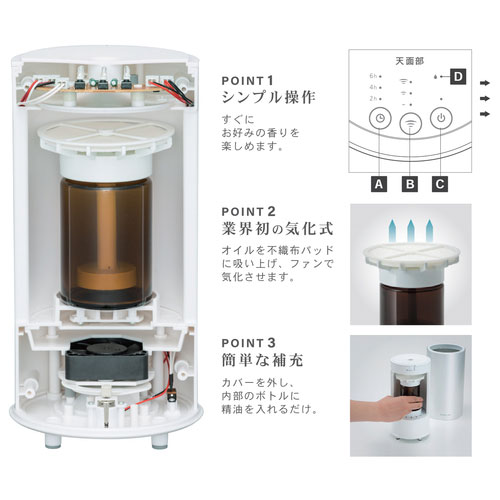 POINT 1
シンプル操作

すぐに
お好みの香りを
楽しめます。

天面部

6h
4h
2h

D

A B C

POINT 2
業界初の気化式

オイルを不織布パッドに吸い上げ、ファンで気化させます。

POINT 3
簡単な補充

カバーを外し、
内部のボトルに
精油を入れるだけ。