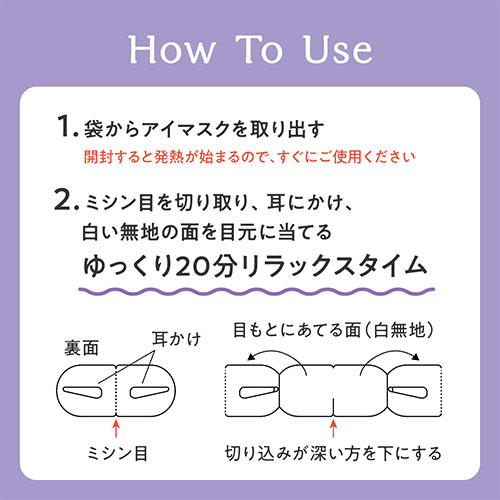 How To Use

1. 袋からアイマスクを取り出す
開封すると発熱が始まるので、すぐにご使用ください

2. ミシン目を切り取り、耳にかけ、白い無地の面を目元に当てる
ゆっくり20分リラックスタイム

裏面

耳かけ

ミシン目

目もとにあてる面（白無地）

切り込みが深い方を下にする